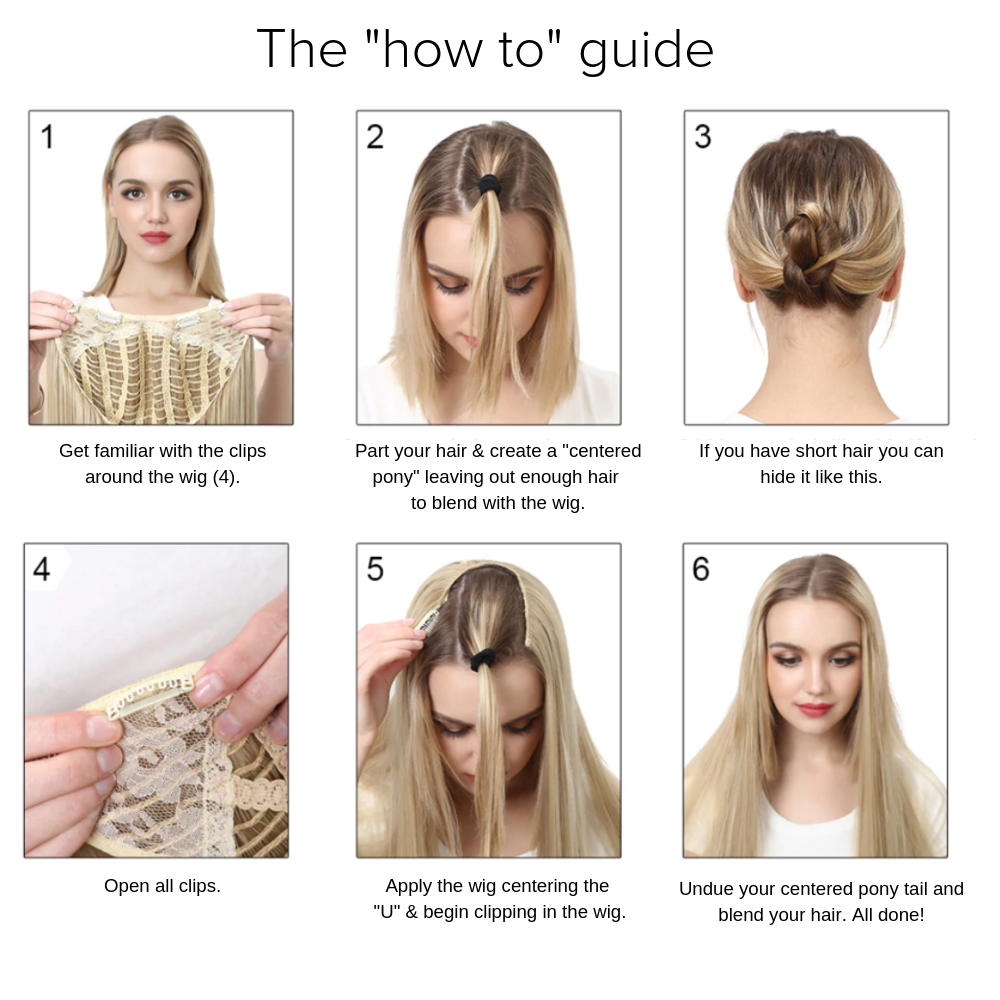 The "how to" guide

1

Get familiar with the clips around the wig (4).

2

Part your hair & create a "centered pony" leaving out enough hair to blend with the wig.

3

If you have short hair you can hide it like this.

4

Open all clips.

5

Apply the wig centering the "U" & begin clipping in the wig.

6

Undue your centered pony tail and blend your hair. All done!